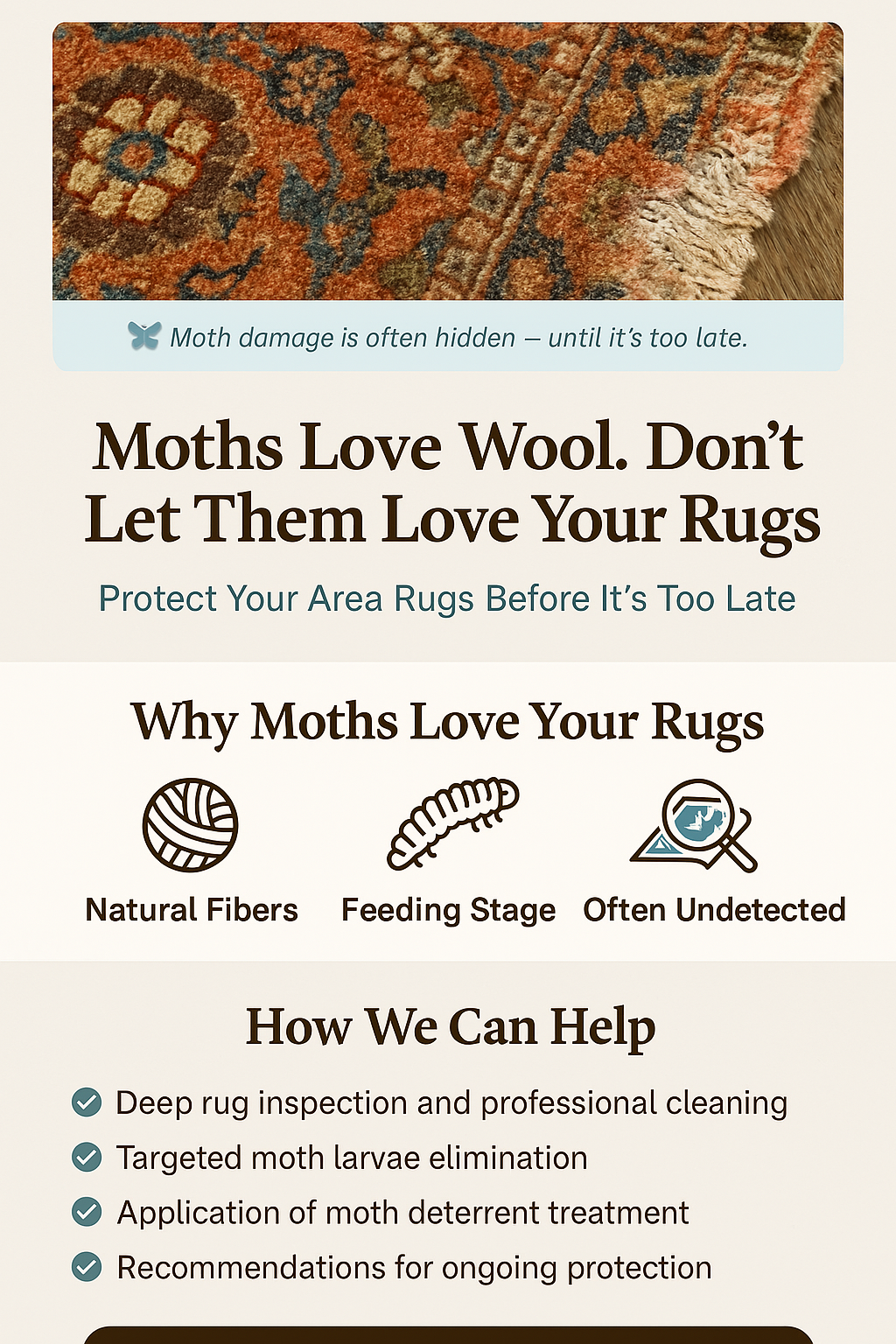 Moth damage is often hidden – until it's too late.

Moths Love Wool. Don't Let Them Love Your Rugs

Protect Your Area Rugs Before It's Too Late

Why Moths Love Your Rugs

Natural Fibers

Feeding Stage

Often Undetected

How We Can Help

Deep rug inspection and professional cleaning

Targeted moth larvae elimination

Application of moth deterrent treatment

Recommendations for ongoing protection